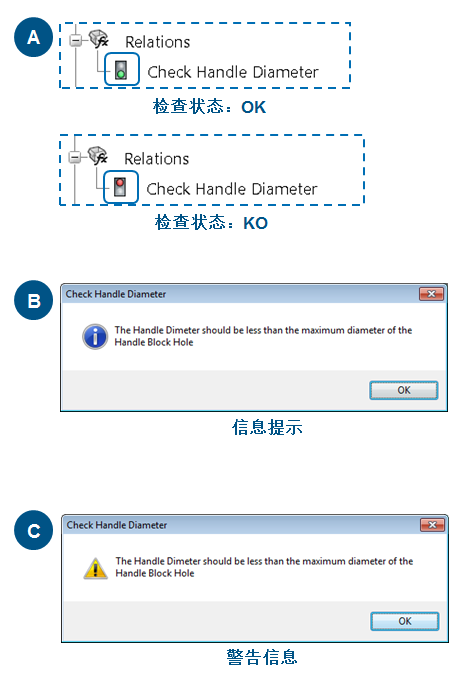 A

Relations

Check Handle Diameter

检查状态：OK

Relations

Check Handle Diameter

检查状态：KO

B

Check Handle Diameter

The Handle Dimeter should be less than the maximum diameter of the Handle Block Hole

OK

信息提示

C

Check Handle Diameter

The Handle Dimeter should be less than the maximum diameter of the Handle Block Hole

OK

警告信息