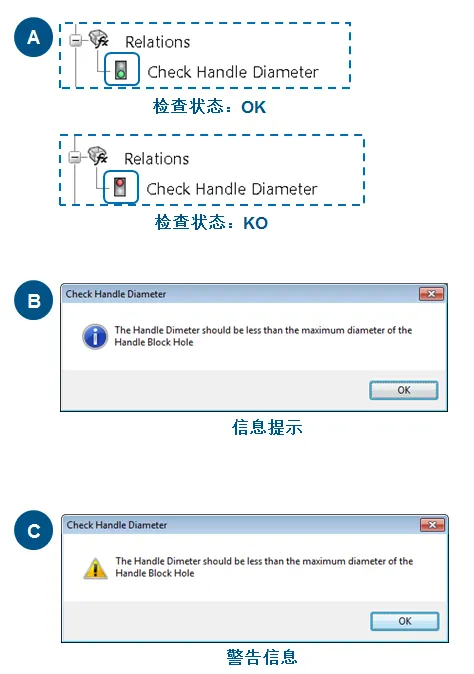 A

Relations

Check Handle Diameter

检查状态：OK

Relations

Check Handle Diameter

检查状态：KO

B

Check Handle Diameter

The Handle Dimeter should be less than the maximum diameter of the Handle Block Hole

OK

信息提示

C

Check Handle Diameter

The Handle Dimeter should be less than the maximum diameter of the Handle Block Hole

OK

警告信息